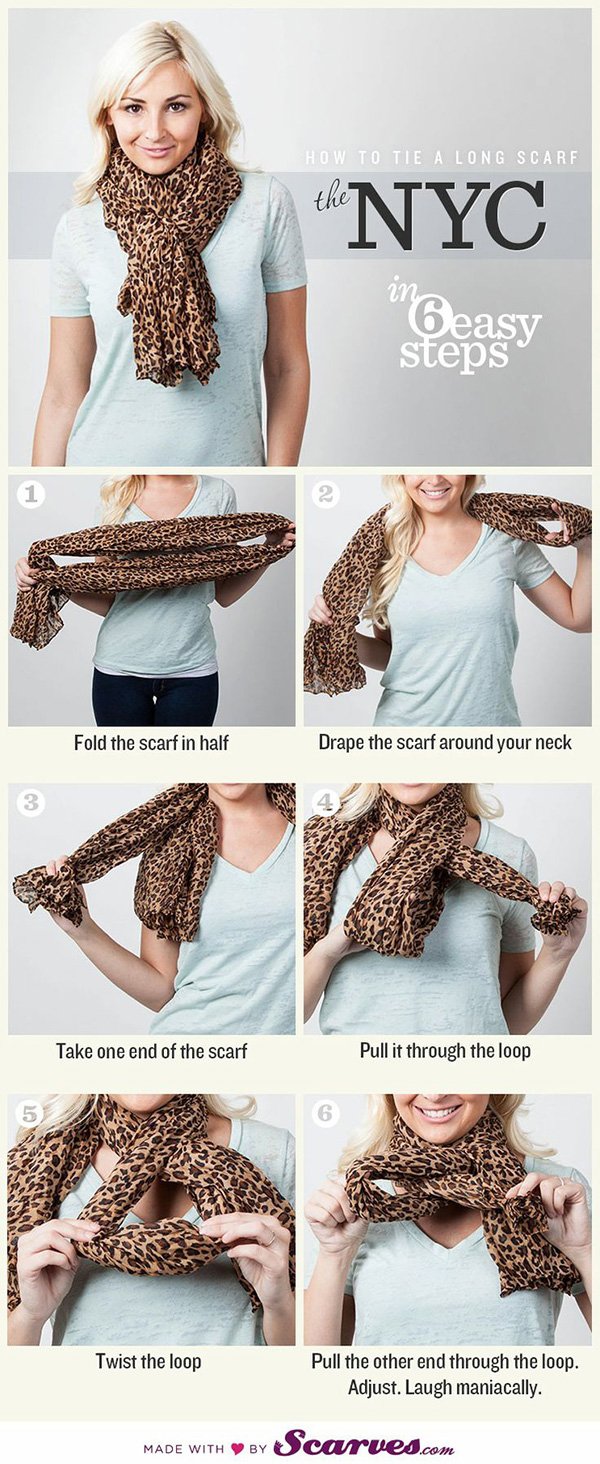 HOW TO TIE A LONG SCARF

the NYC

in 6 easy steps

1

Fold the scarf in half

2

Drape the scarf around your neck

3

Take one end of the scarf

4

Pull it through the loop

5

Twist the loop

6

Pull the other end through the loop. Adjust. Laugh maniacally.

MADE WITH ♥ BY Scarves.com