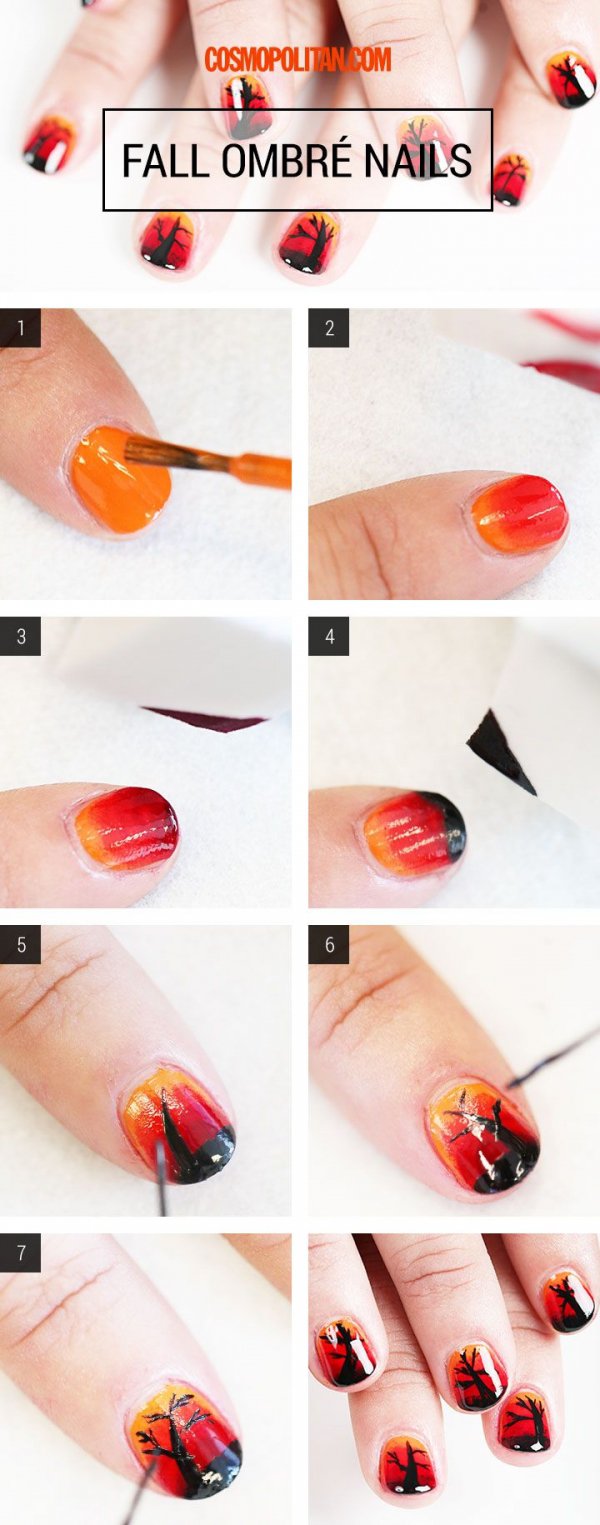 COSMOPOLITAN.COM

FALL OMBRÉ NAILS

1

2

3

4

5

6

7