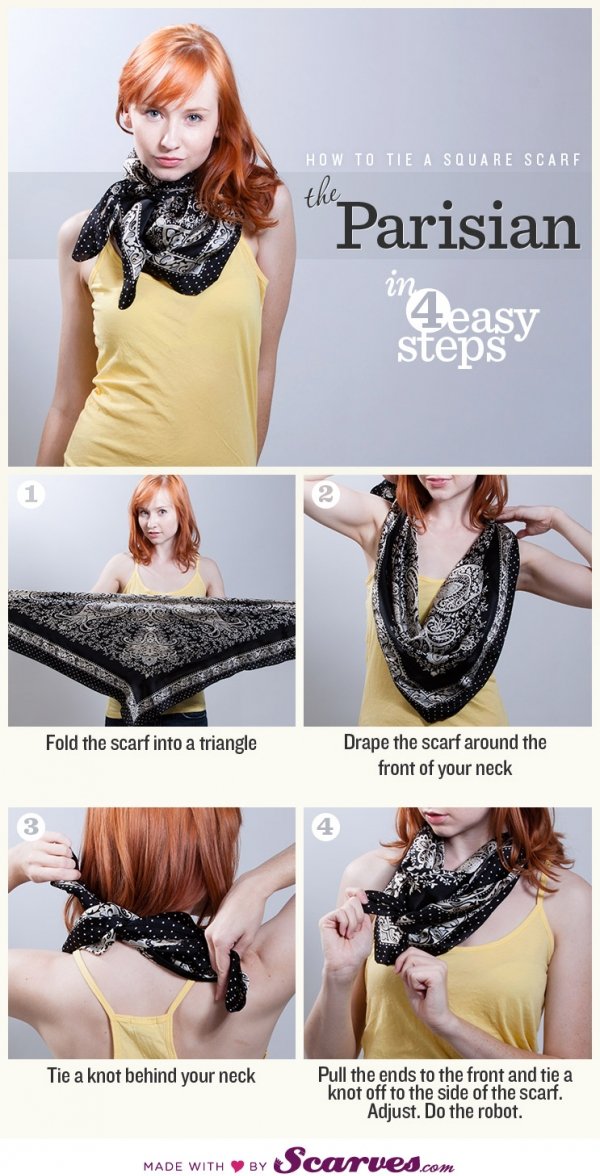 HOW TO TIE A SQUARE SCARF
the Parisian
in 4 easy steps

1
Fold the scarf into a triangle

2
Drape the scarf around the front of your neck

3
Tie a knot behind your neck

4
Pull the ends to the front and tie a knot off to the side of the scarf. Adjust. Do the robot.

MADE WITH ♥ BY Scarves.com